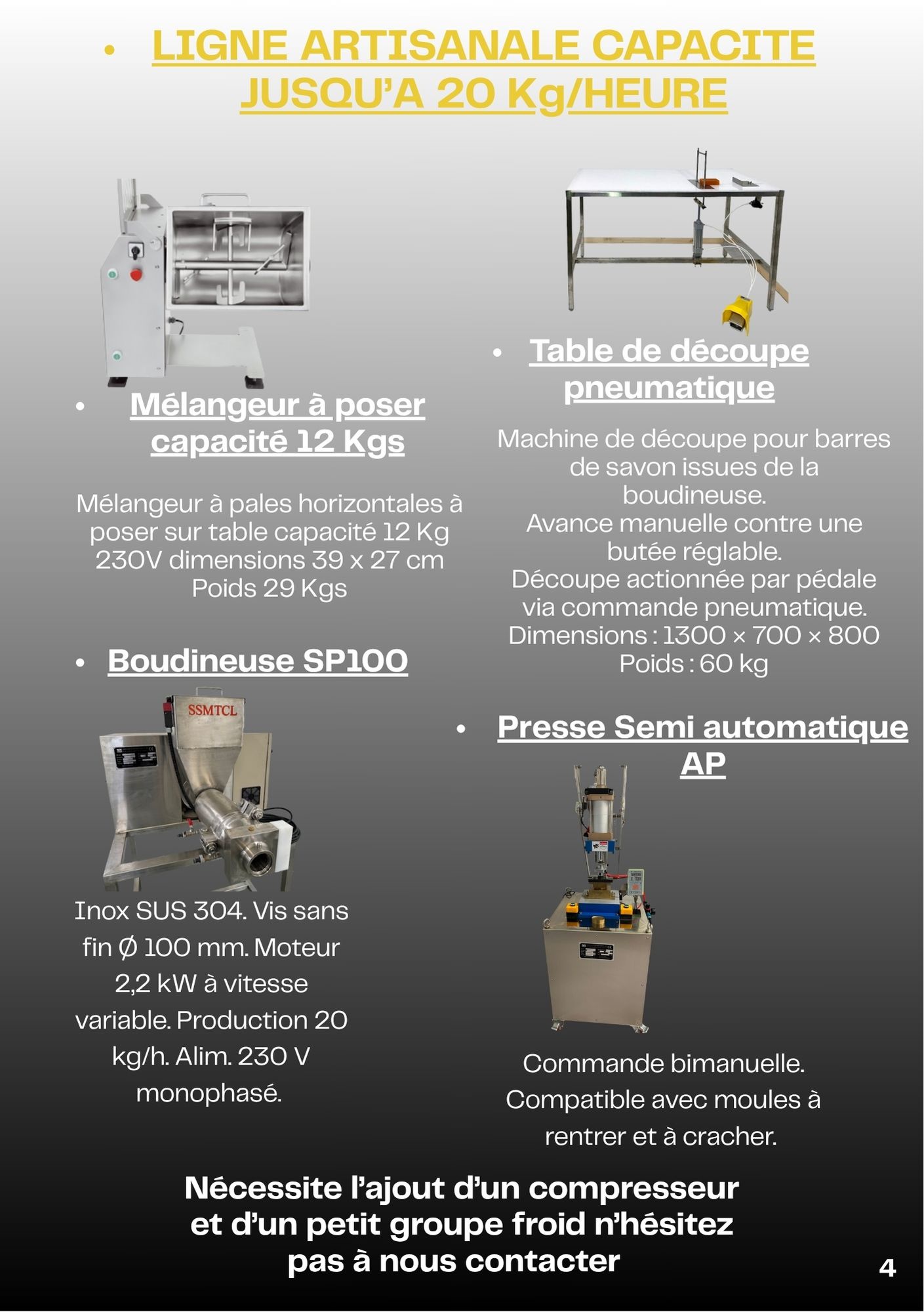 • LIGNE ARTISANALE CAPACITE JUSQU'A 20 Kg/HEURE

• Mélangeur à poser capacité 12 Kgs

Mélangeur à pales horizontales à poser sur table capacité 12 Kg 230V dimensions 39 x 27 cm Poids 29 Kgs

• Boudineuse SP100

SSMTCL

Inox SUS 304. Vis sans fin Ø 100 mm. Moteur 2,2 kW à vitesse variable. Production 20 kg/h. Alim. 230 V monophasé.

• Table de découpe pneumatique

Machine de découpe pour barres de savon issues de la boudineuse.
Avance manuelle contre une butée réglable.
Découpe actionnée par pédale via commande pneumatique.
Dimensions : 1300 × 700 × 800
Poids : 60 kg

• Presse Semi automatique AP

Commande bimanuelle. Compatible avec moules à rentrer et à cracher.

Nécessite l'ajout d'un compresseur et d'un petit groupe froid n'hésitez pas à nous contacter

4