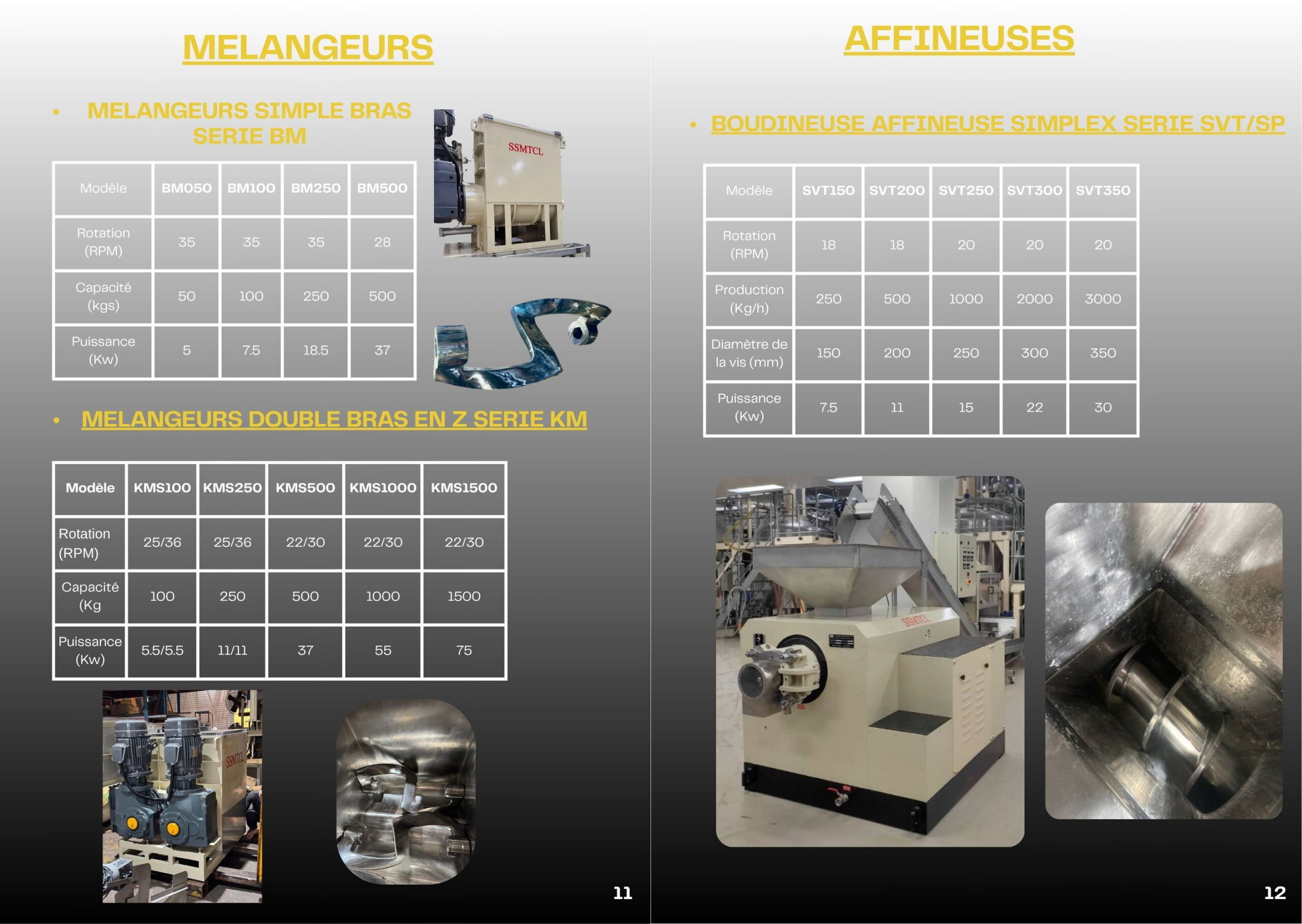 MELANGEURS

• MELANGEURS SIMPLE BRAS SERIE BM

| Modèle | BM050 | BM100 | BM250 | BM500 |
|---|---|---|---|---|
| Rotation (RPM) | 35 | 35 | 35 | 28 |
| Capacité (kgs) | 50 | 100 | 250 | 500 |
| Puissance (Kw) | 5 | 7.5 | 18.5 | 37 |

SSMTCL

• MELANGEURS DOUBLE BRAS EN Z SERIE KM

| Modèle | KMS100 | KMS250 | KMS500 | KMS1000 | KMS1500 |
|---|---|---|---|---|---|
| Rotation (RPM) | 25/36 | 25/36 | 22/30 | 22/30 | 22/30 |
| Capacité (Kg | 100 | 250 | 500 | 1000 | 1500 |
| Puissance (Kw) | 5.5/5.5 | 11/11 | 37 | 55 | 75 |

SSMTCL

11

AFFINEUSES

• BOUDINEUSE AFFINEUSE SIMPLEX SERIE SVT/SP

| Modèle | SVT150 | SVT200 | SVT250 | SVT300 | SVT350 |
|---|---|---|---|---|---|
| Rotation (RPM) | 18 | 18 | 20 | 20 | 20 |
| Production (Kg/h) | 250 | 500 | 1000 | 2000 | 3000 |
| Diamètre de la vis (mm) | 150 | 200 | 250 | 300 | 350 |
| Puissance (Kw) | 7.5 | 11 | 15 | 22 | 30 |

SSMTCL

12